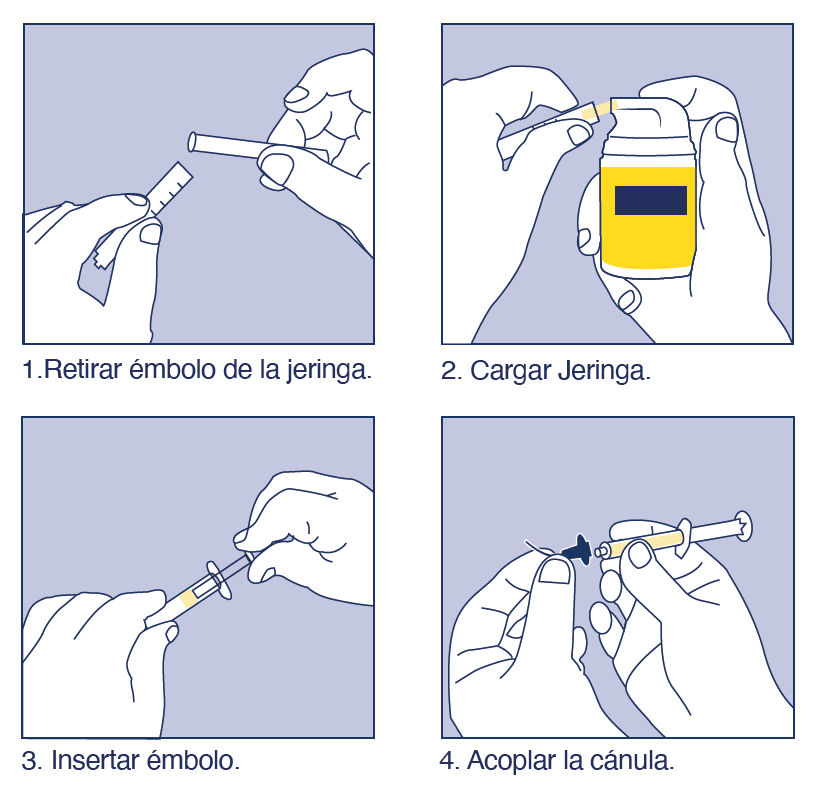 1.Retirar émbolo de la jeringa.

2. Cargar Jeringa.

3. Insertar émbolo.

4. Acoplar la cánula.